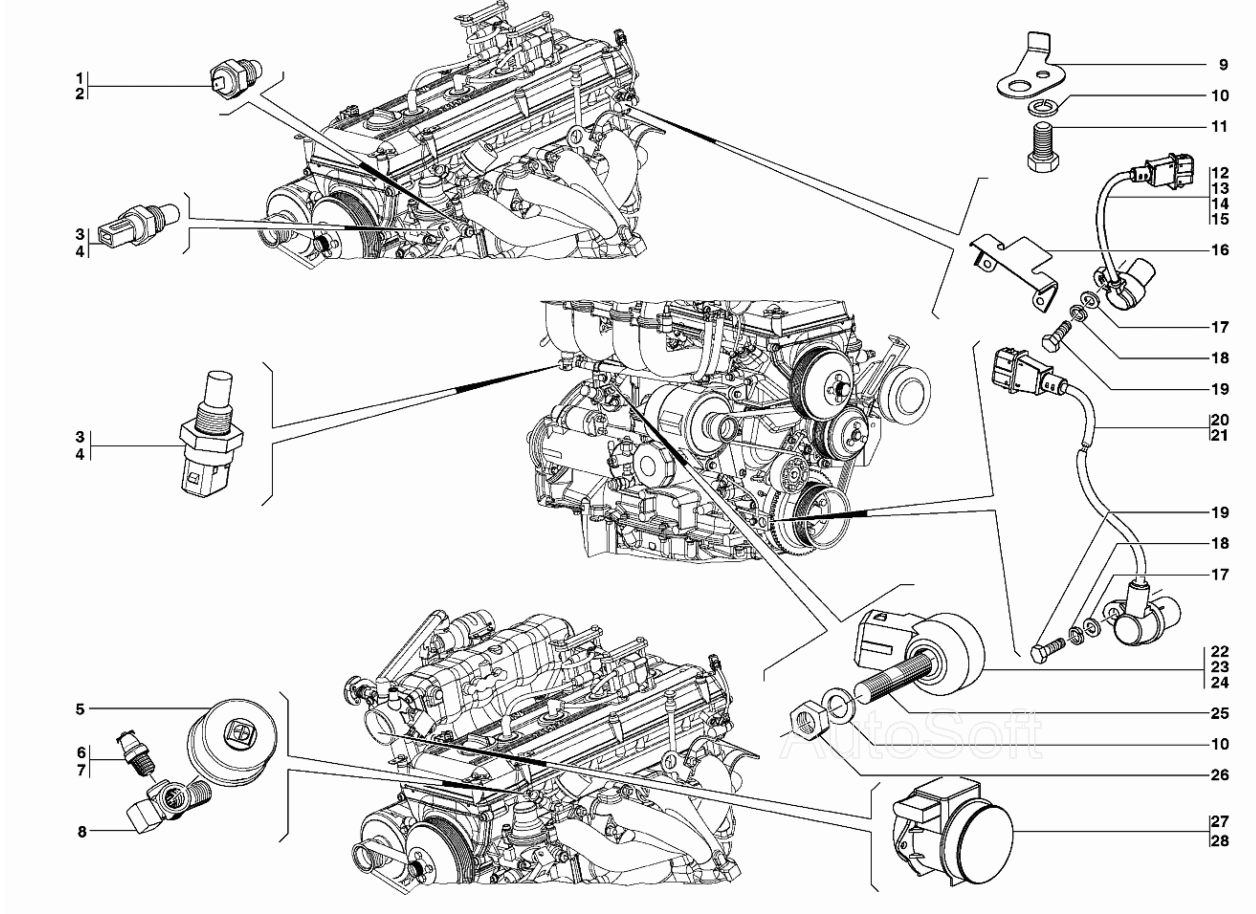 1
2
3
4
3
4
5
6
7
8
9
10
11
12
13
14
15
16
17
18
19
20
21
19
18
17
22
23
24
25
10
26
27
28
AutoSoft